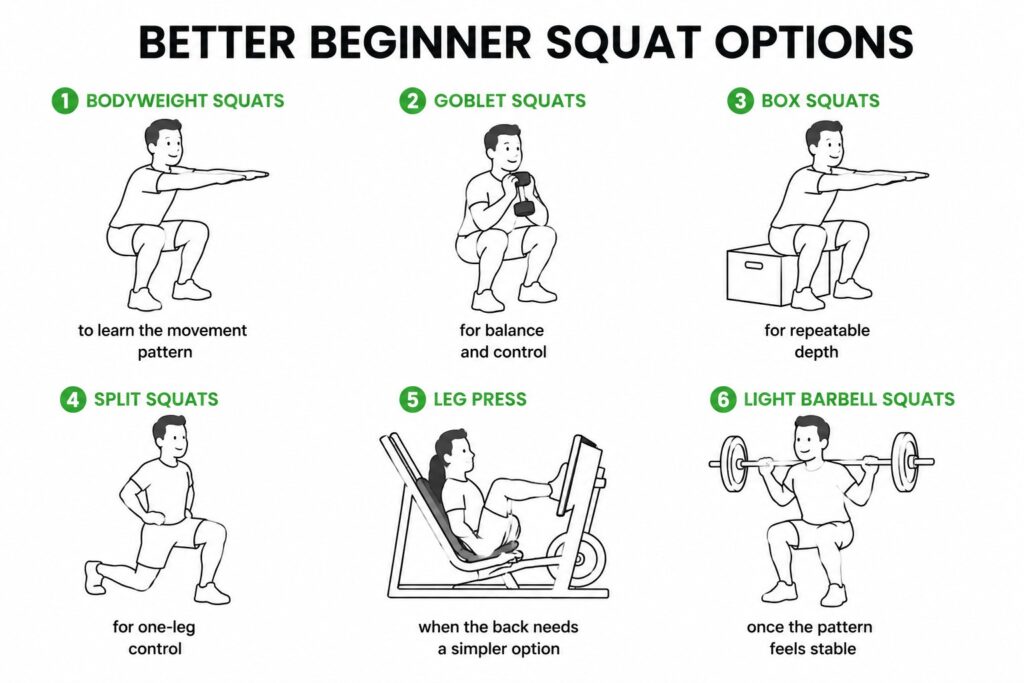 BETTER BEGINNER SQUAT OPTIONS

1 BODYWEIGHT SQUATS
to learn the movement pattern

2 GOBLET SQUATS
for balance and control

3 BOX SQUATS
for repeatable depth

4 SPLIT SQUATS
for one-leg control

5 LEG PRESS
when the back needs a simpler option

6 LIGHT BARBELL SQUATS
once the pattern feels stable