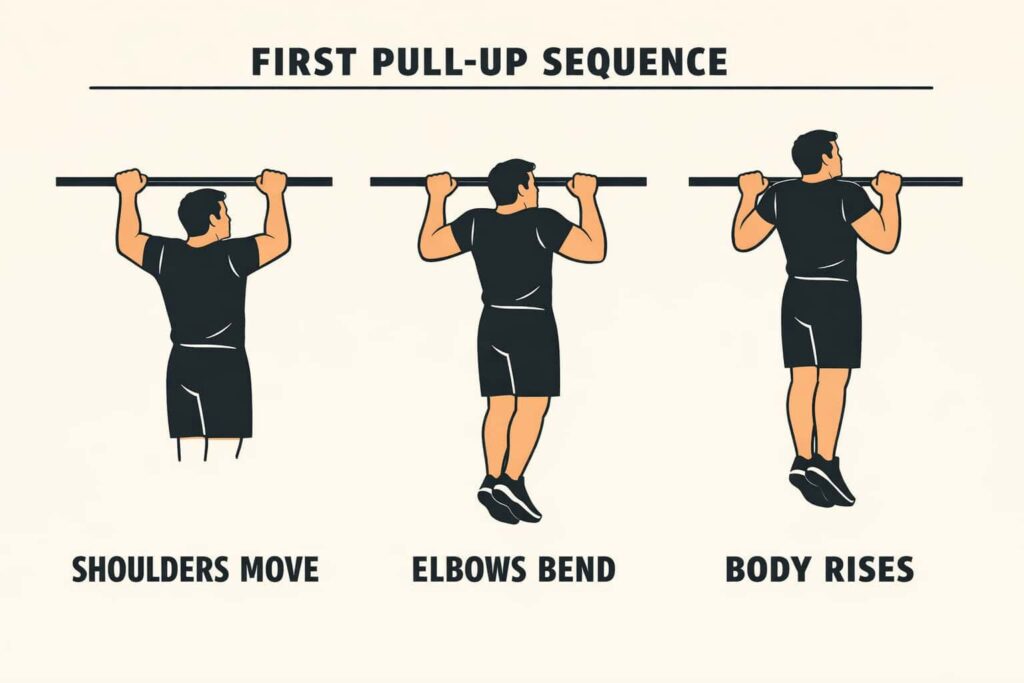 FIRST PULL-UP SEQUENCE

SHOULDERS MOVE

ELBOWS BEND

BODY RISES