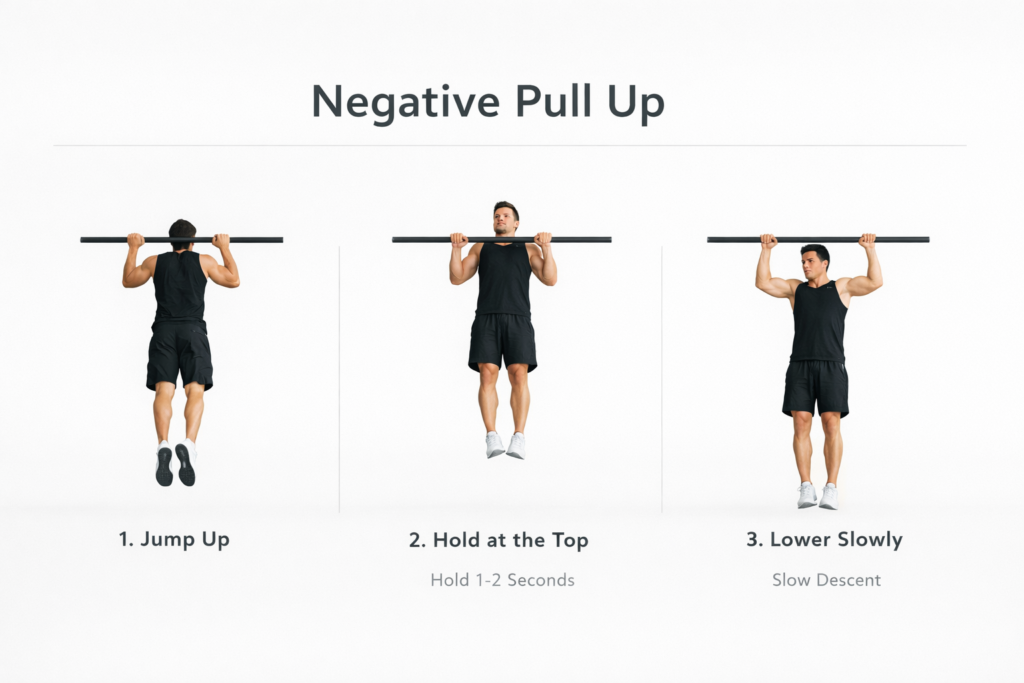 Negative Pull Up

1. Jump Up

2. Hold at the Top

Hold 1-2 Seconds

3. Lower Slowly

Slow Descent