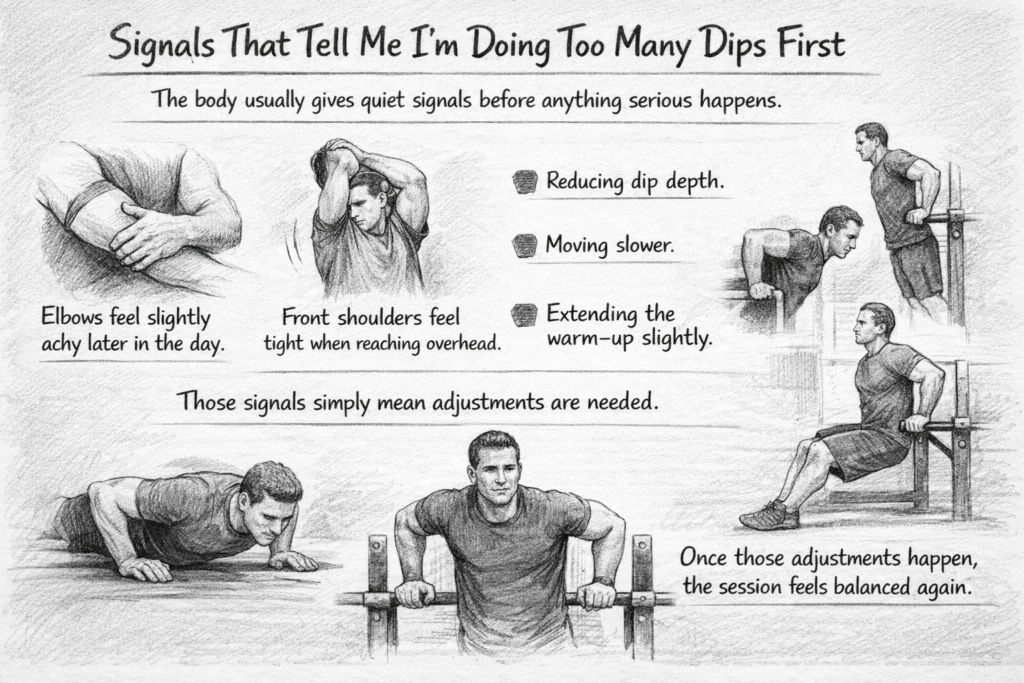 Signals That Tell Me I'm Doing Too Many Dips First

The body usually gives quiet signals before anything serious happens.

Elbows feel slightly achy later in the day.

Front shoulders feel tight when reaching overhead.

Reducing dip depth.

Moving slower.

Extending the warm-up slightly.

Those signals simply mean adjustments are needed.

Once those adjustments happen, the session feels balanced again.