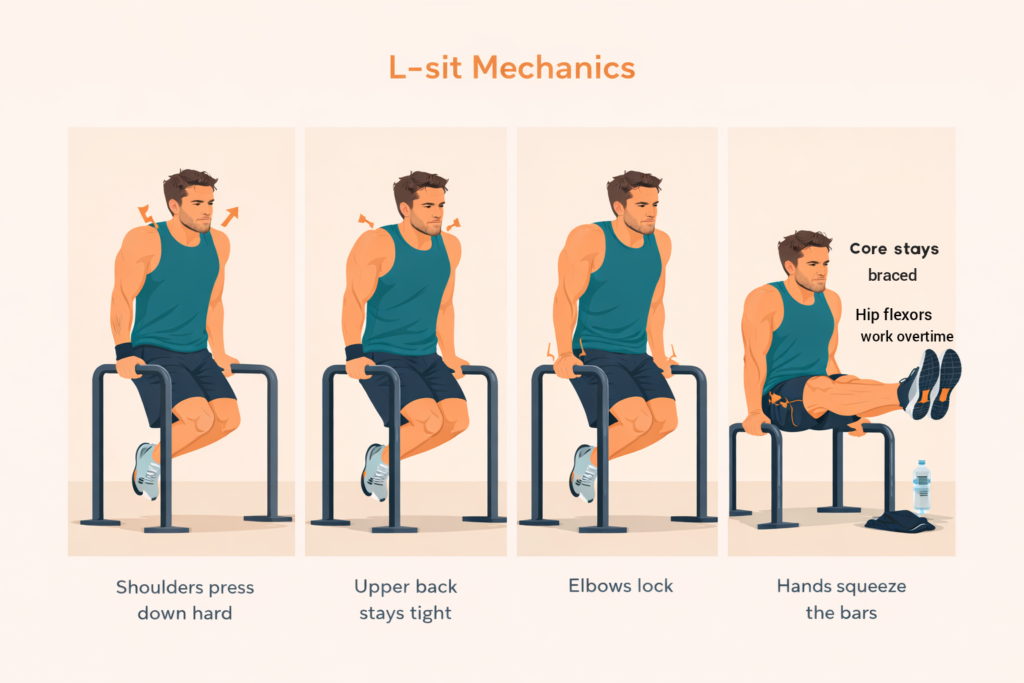 L-sit Mechanics

Core stays braced

Hip flexors work overtime

Shoulders press down hard

Upper back stays tight

Elbows lock

Hands squeeze the bars