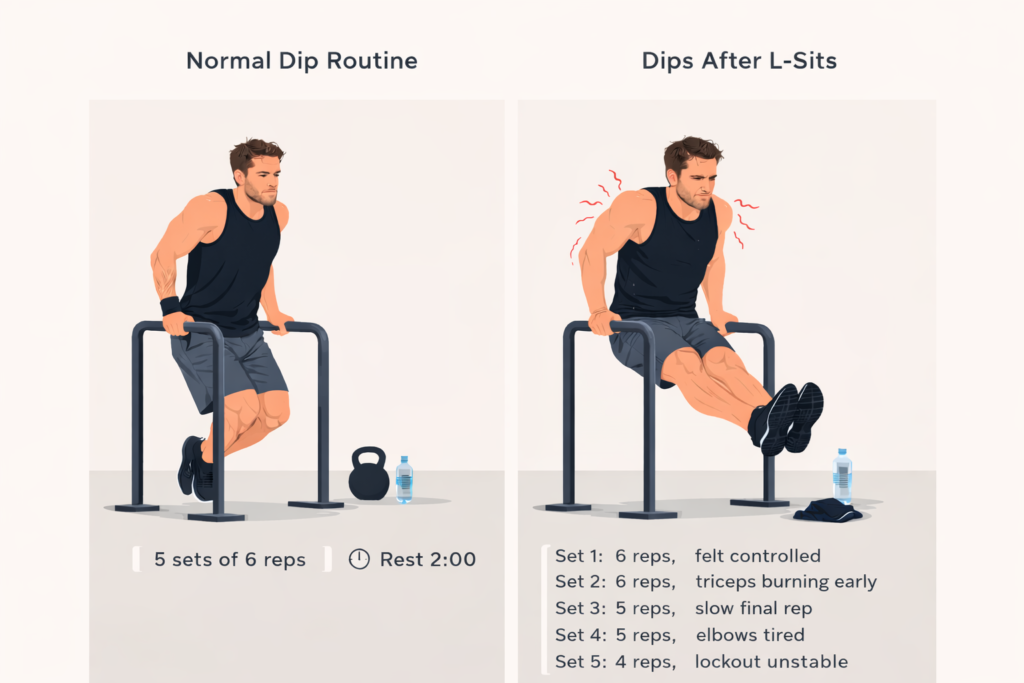 Normal Dip Routine

5 sets of 6 reps

Rest 2:00

Dips After L-Sits

Set 1: 6 reps, felt controlled
Set 2: 6 reps, triceps burning early
Set 3: 5 reps, slow final rep
Set 4: 5 reps, elbows tired
Set 5: 4 reps, lockout unstable