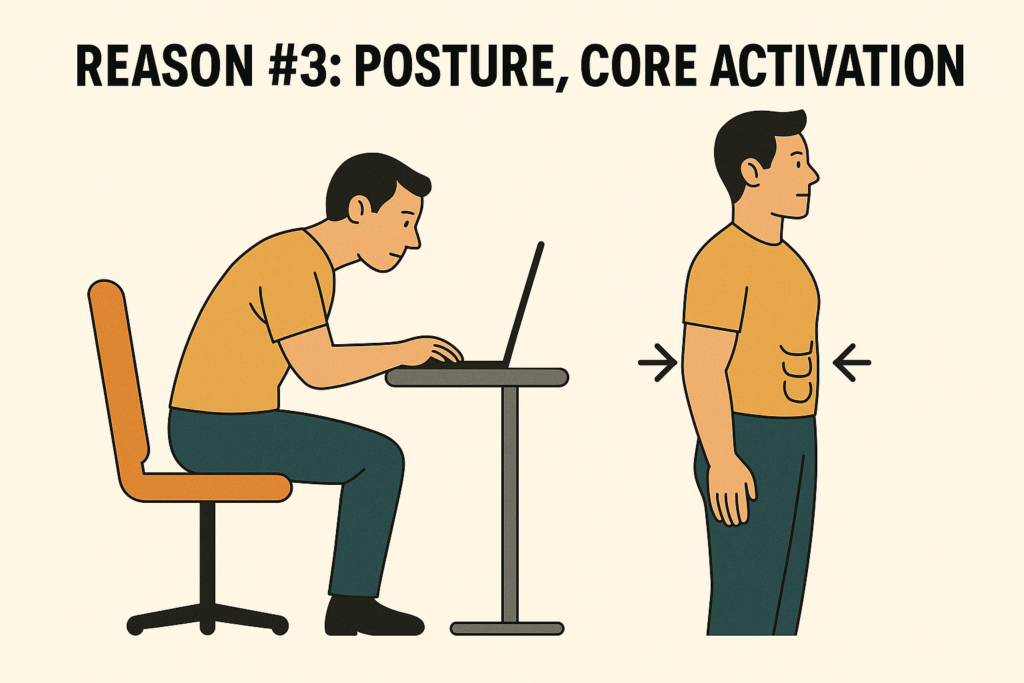 REASON #3: POSTURE, CORE ACTIVATION