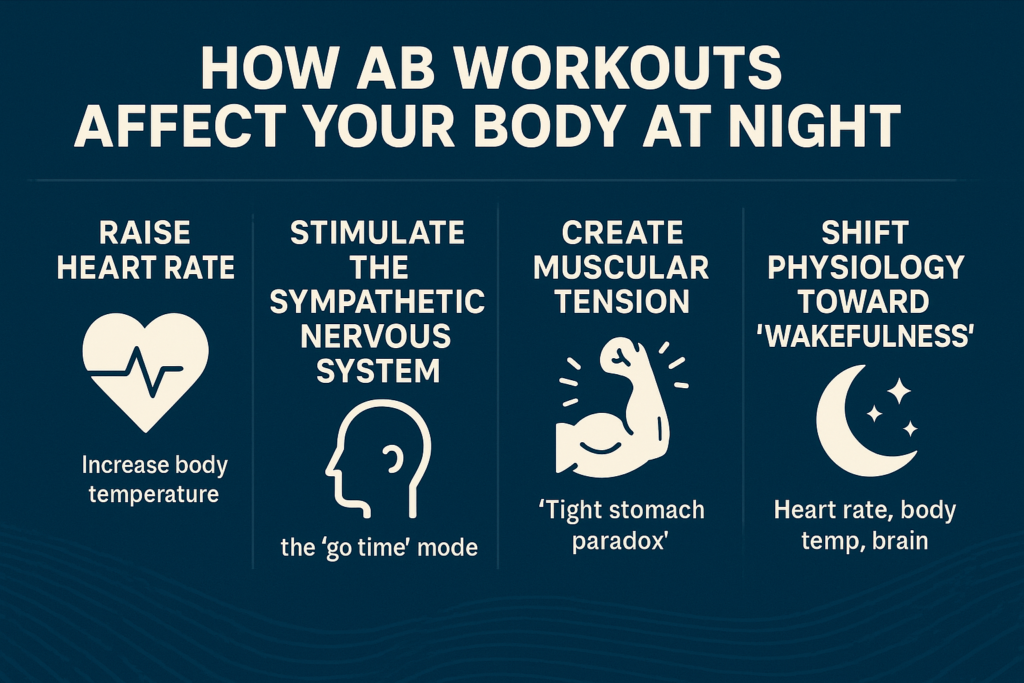 HOW AB WORKOUTS AFFECT YOUR BODY AT NIGHT

RAISE HEART RATE

Increase body temperature

STIMULATE THE SYMPATHETIC NERVOUS SYSTEM

the 'go time' mode

CREATE MUSCULAR TENSION

'Tight stomach paradox'

SHIFT PHYSIOLOGY TOWARD 'WAKEFULNESS'

Heart rate, body temp, brain