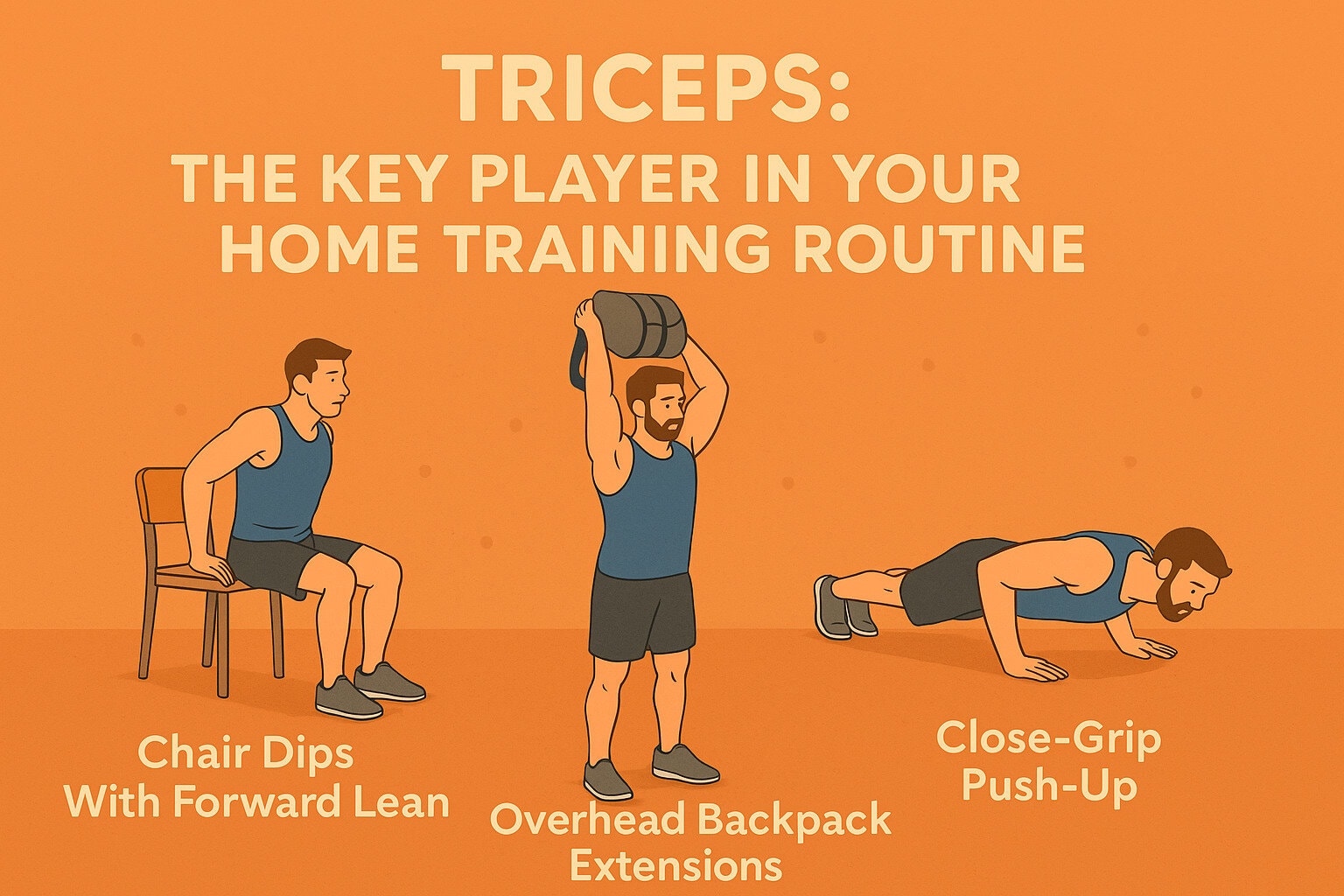 TRICEPS:
THE KEY PLAYER IN YOUR HOME TRAINING ROUTINE

Chair Dips With Forward Lean

Overhead Backpack Extensions

Close-Grip Push-Up