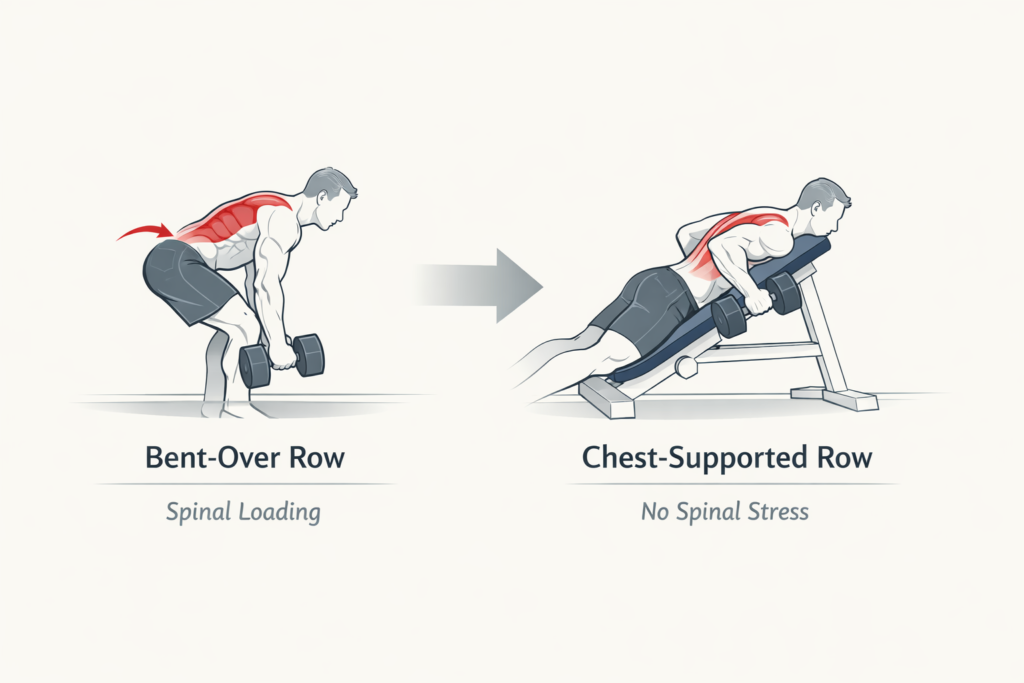 Bent-Over Row

Spinal Loading

Chest-Supported Row

No Spinal Stress