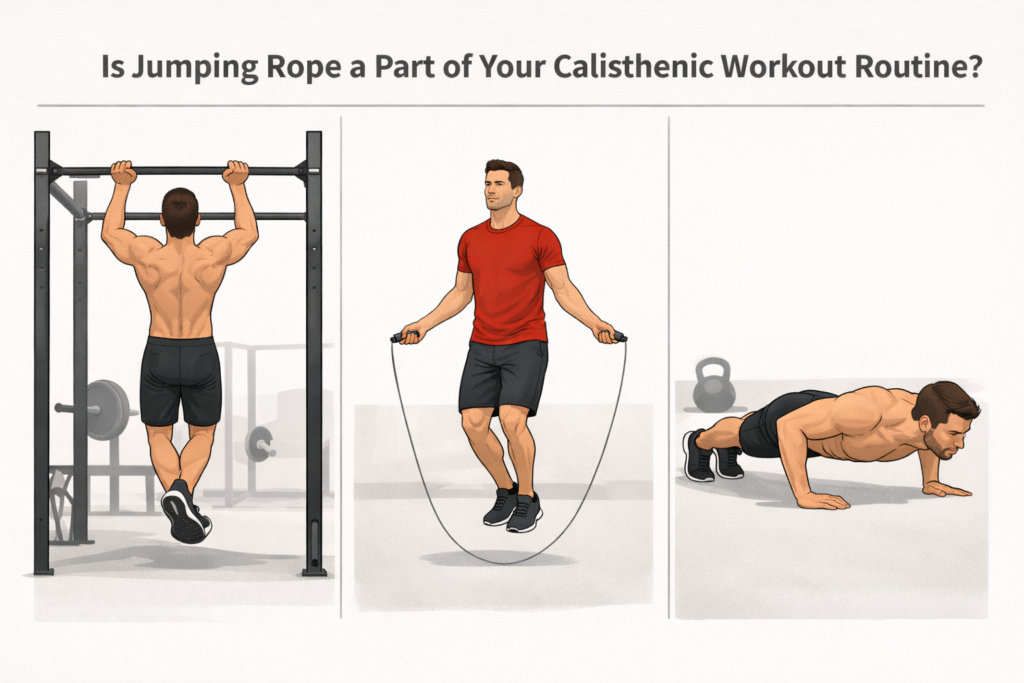 Is Jumping Rope a Part of Your Calisthenic Workout Routine?