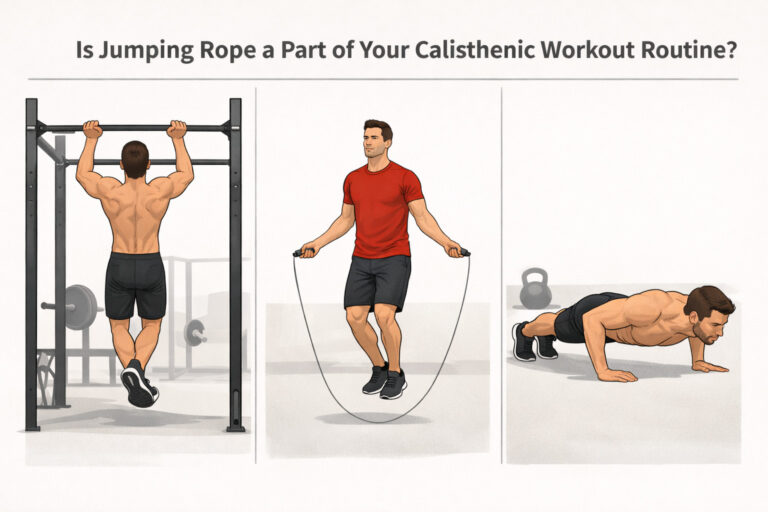 Is Jumping Rope a Part of Your Calisthenic Workout Routine?