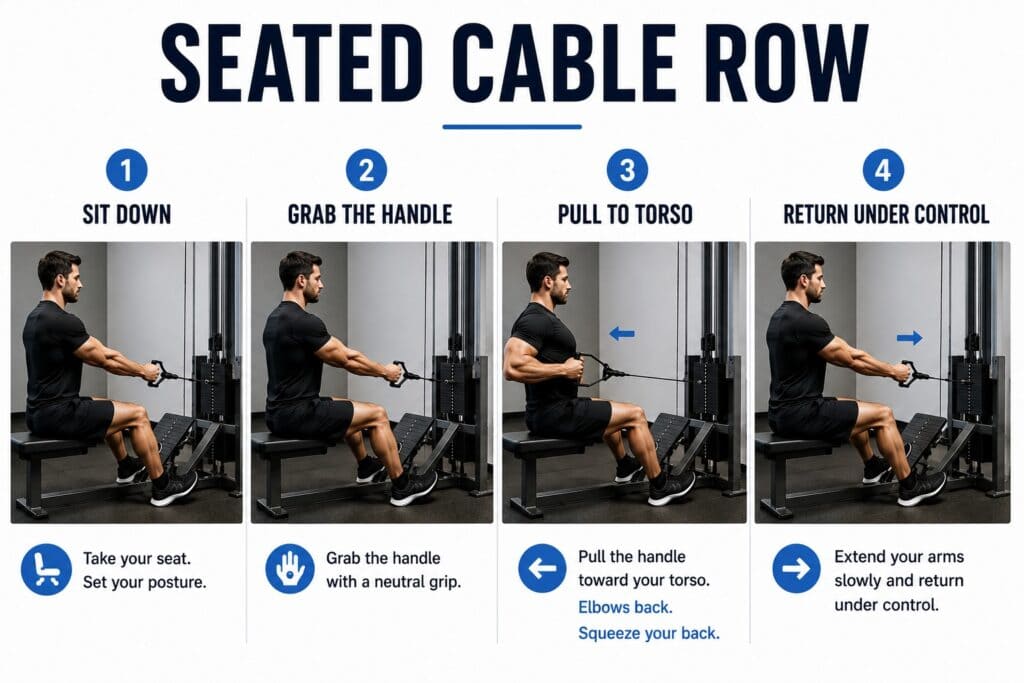 SEATED CABLE ROW

1
SIT DOWN

Take your seat.
Set your posture.

2
GRAB THE HANDLE

Grab the handle with a neutral grip.

3
PULL TO TORSO

Pull the handle toward your torso.
Elbows back.
Squeeze your back.

4
RETURN UNDER CONTROL

Extend your arms slowly and return under control.