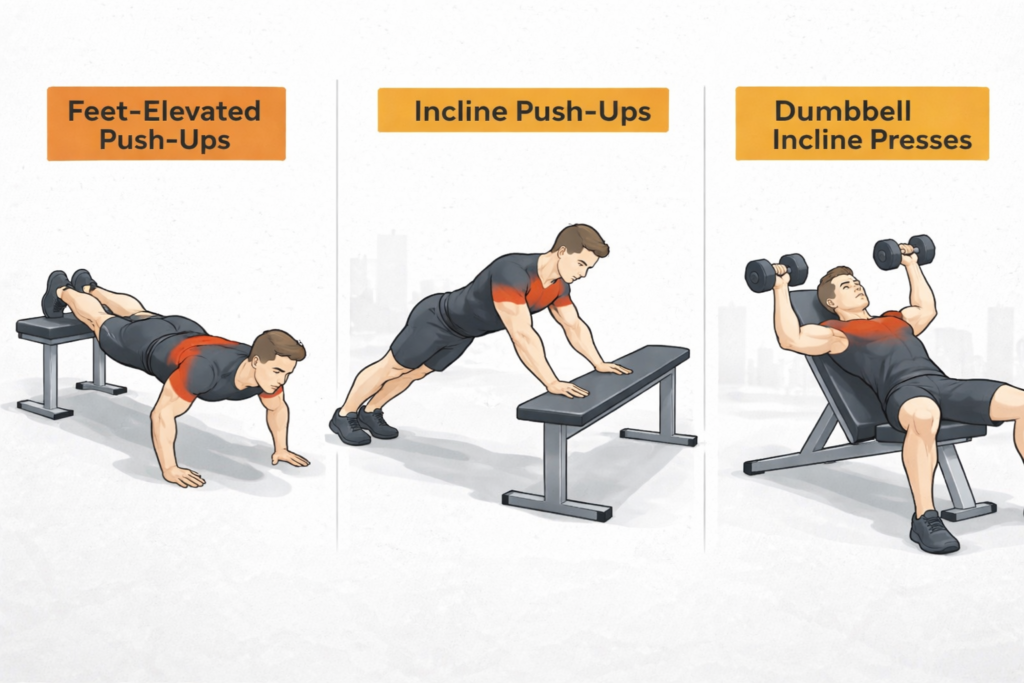 Feet-Elevated Push-Ups

Incline Push-Ups

Dumbbell Incline Presses