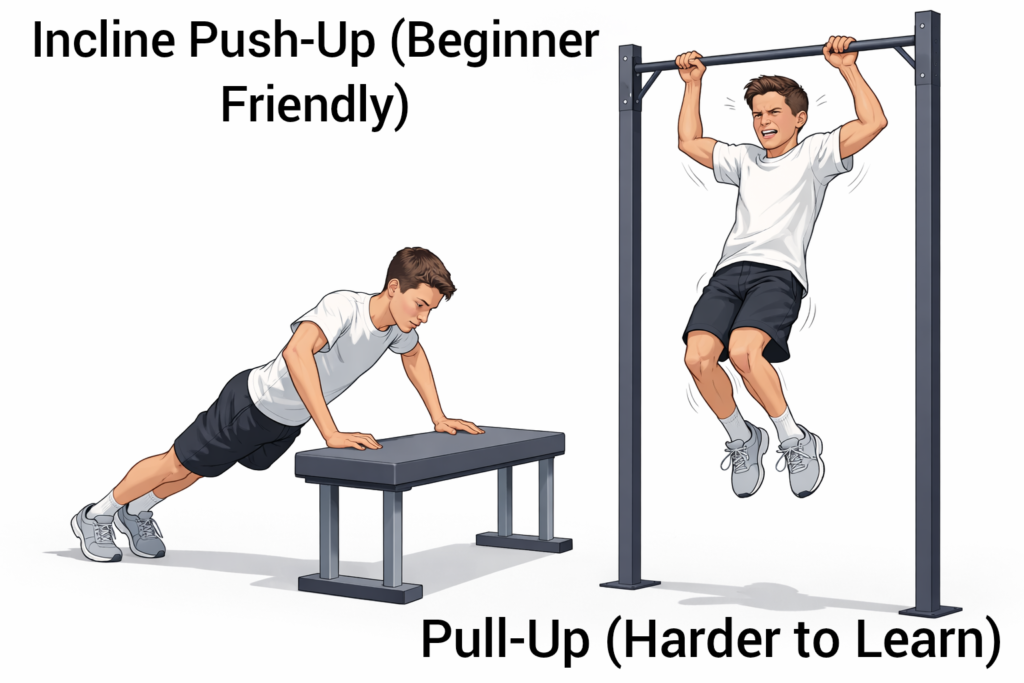 Incline Push-Up (Beginner Friendly)

Pull-Up (Harder to Learn)